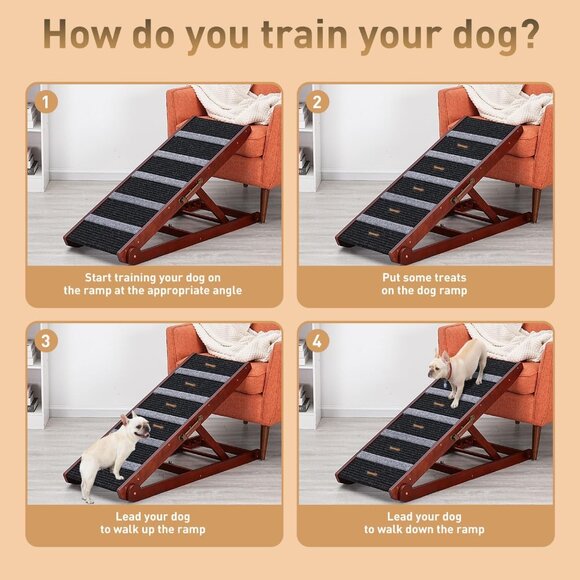 How do you train your dog?

1

Start training your dog on the ramp at the appropriate angle

2

Put some treats on the dog ramp

3

Lead your dog to walk up the ramp

4

Lead your dog to walk down the ramp